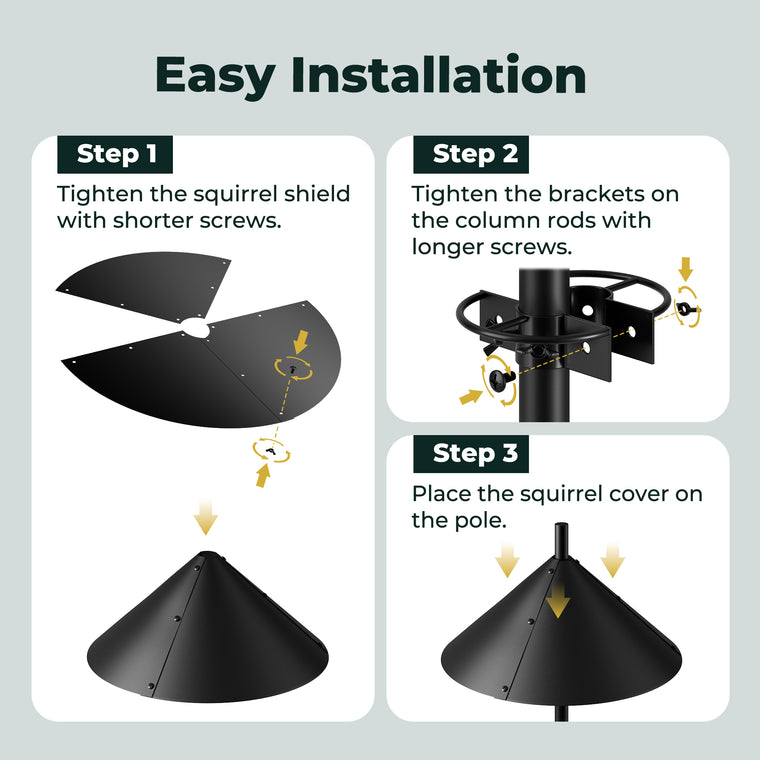 Easy Installation

Step 1

Tighten the squirrel shield with shorter screws.

Step 2

Tighten the brackets on the column rods with longer screws.

Step 3

Place the squirrel cover on the pole.