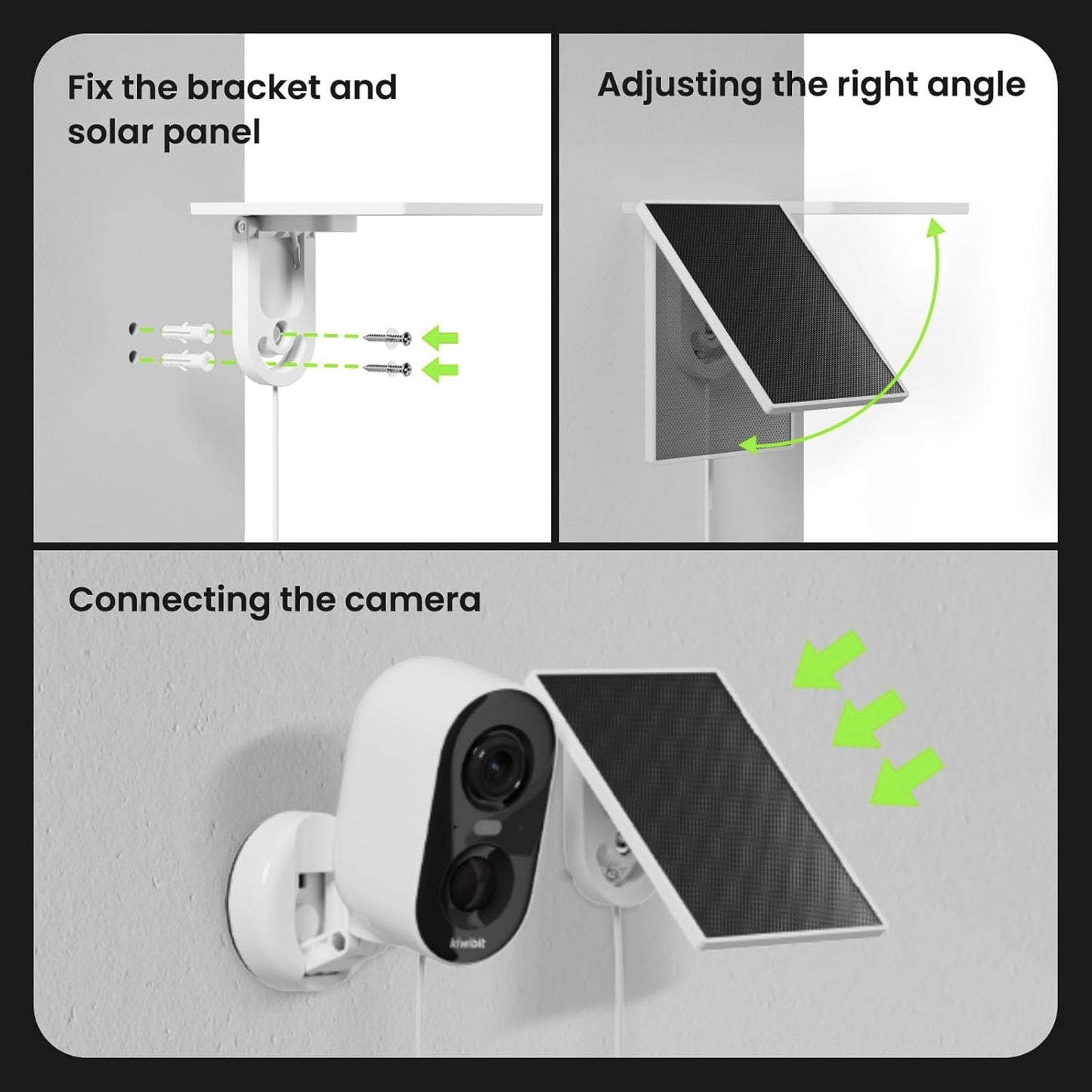 Fix the bracket and solar panel

Adjusting the right angle

Connecting the camera

kiwibit